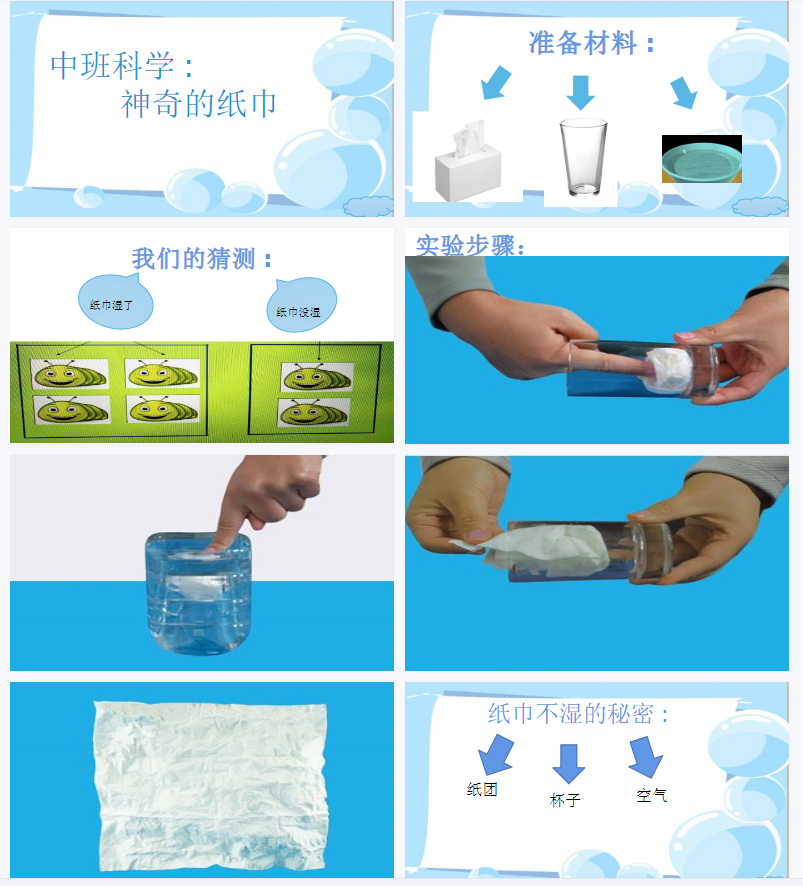 中班科学：
神奇的纸巾

准备材料：

我们的猜测：

纸巾湿了

纸巾没湿

实验步骤：

纸巾不湿的秘密：

纸团

杯子

空气