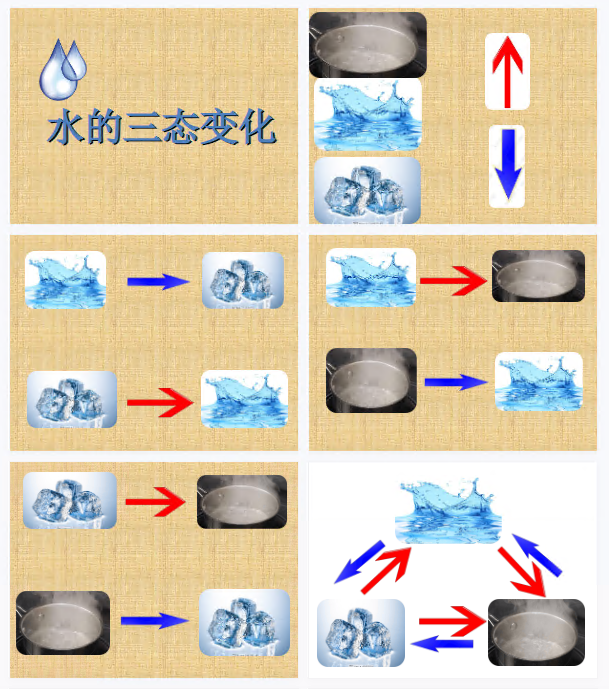 水的三态变化