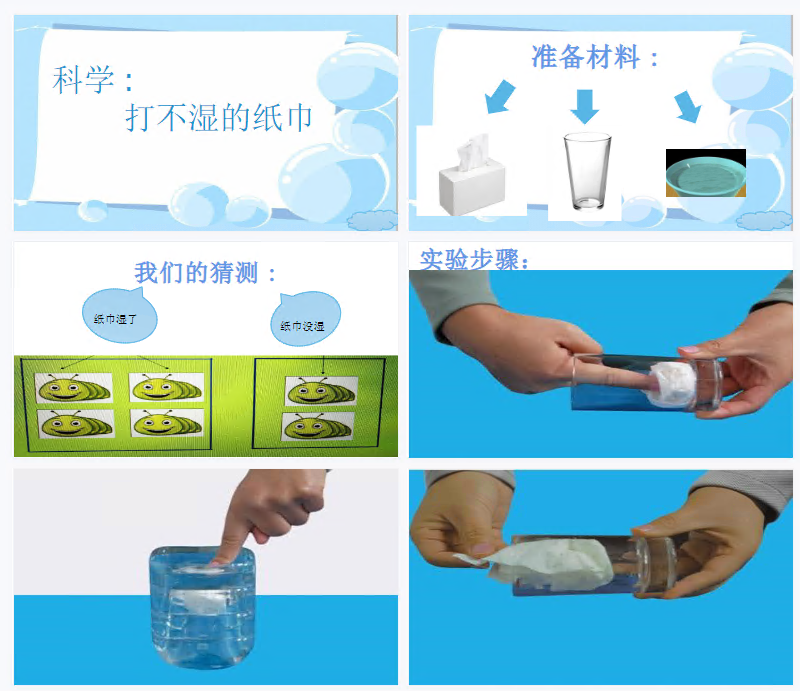 科学：
打不湿的纸巾

准备材料：

我们的猜测：

纸巾湿了

纸巾没湿

实验步骤：