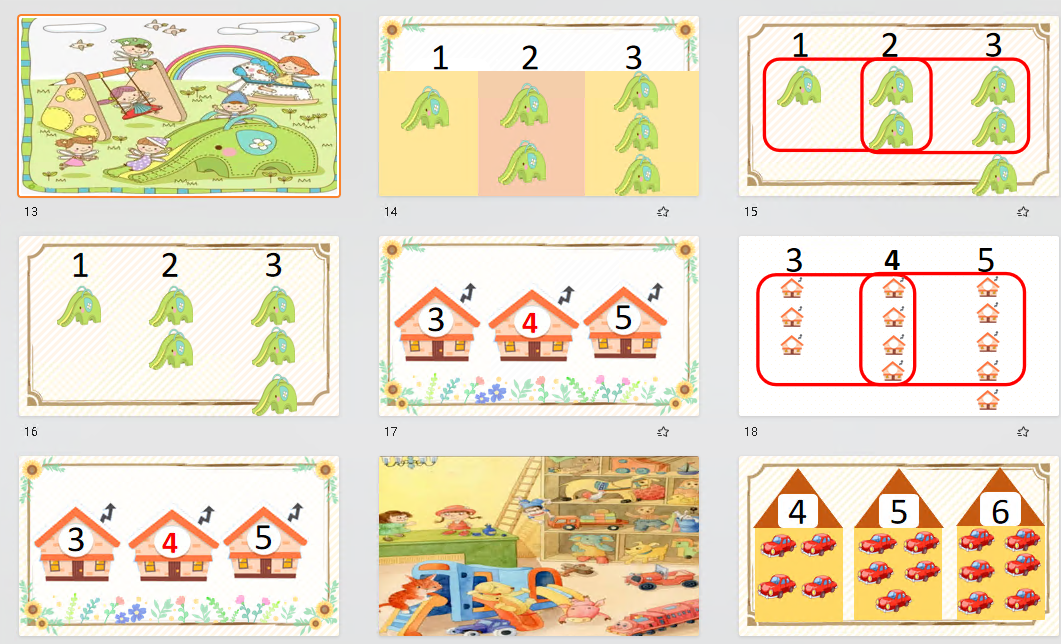 13

1 2 3

14

1 2 3

15

1 2 3

16

3 4 5

17

3 4 5

18

3 4 5

4 5 6