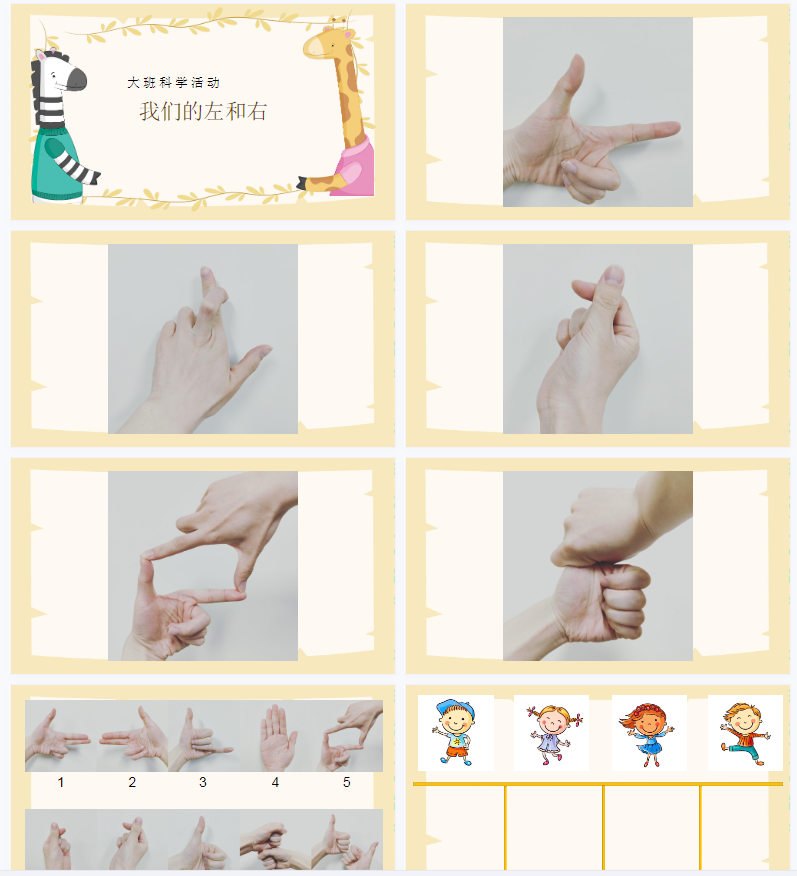 大班科学活动

我们的左和右

1 2 3 4 5